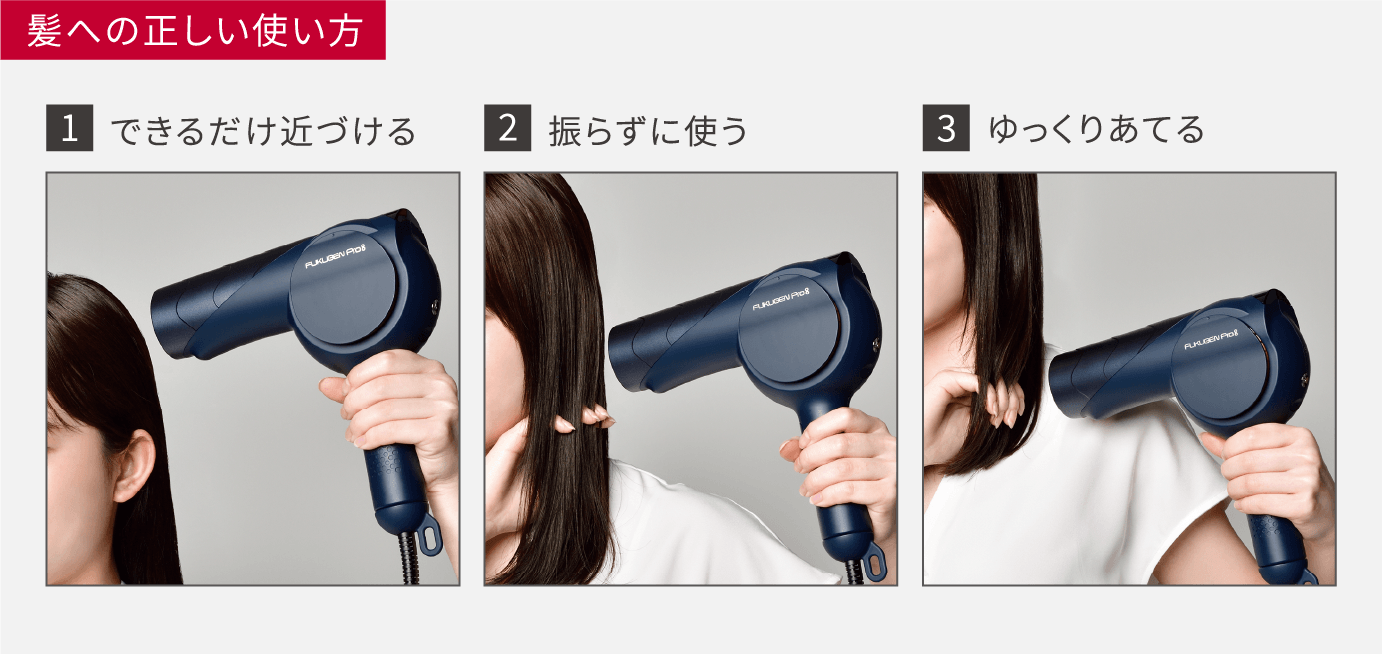 髪への正しい使い方

1 できるだけ近づける

FUKUGEN Pro II

2 振らずに使う

FUKUGEN Pro II

3 ゆっくりあてる

FUKUGEN Pro II