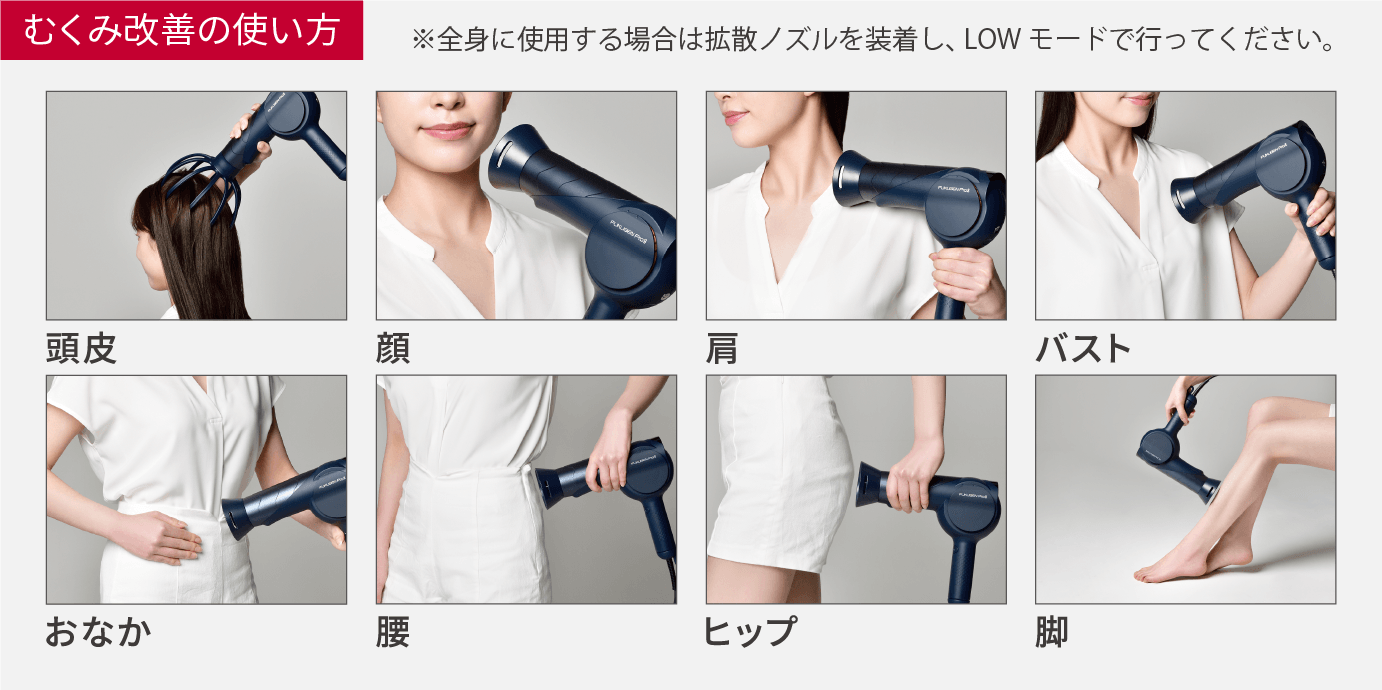 むくみ改善の使い方

※全身に使用する場合は拡散ノズルを装着し、LOW モードで行ってください。

頭皮

顔

肩

バスト

おなか

腰

ヒップ

脚